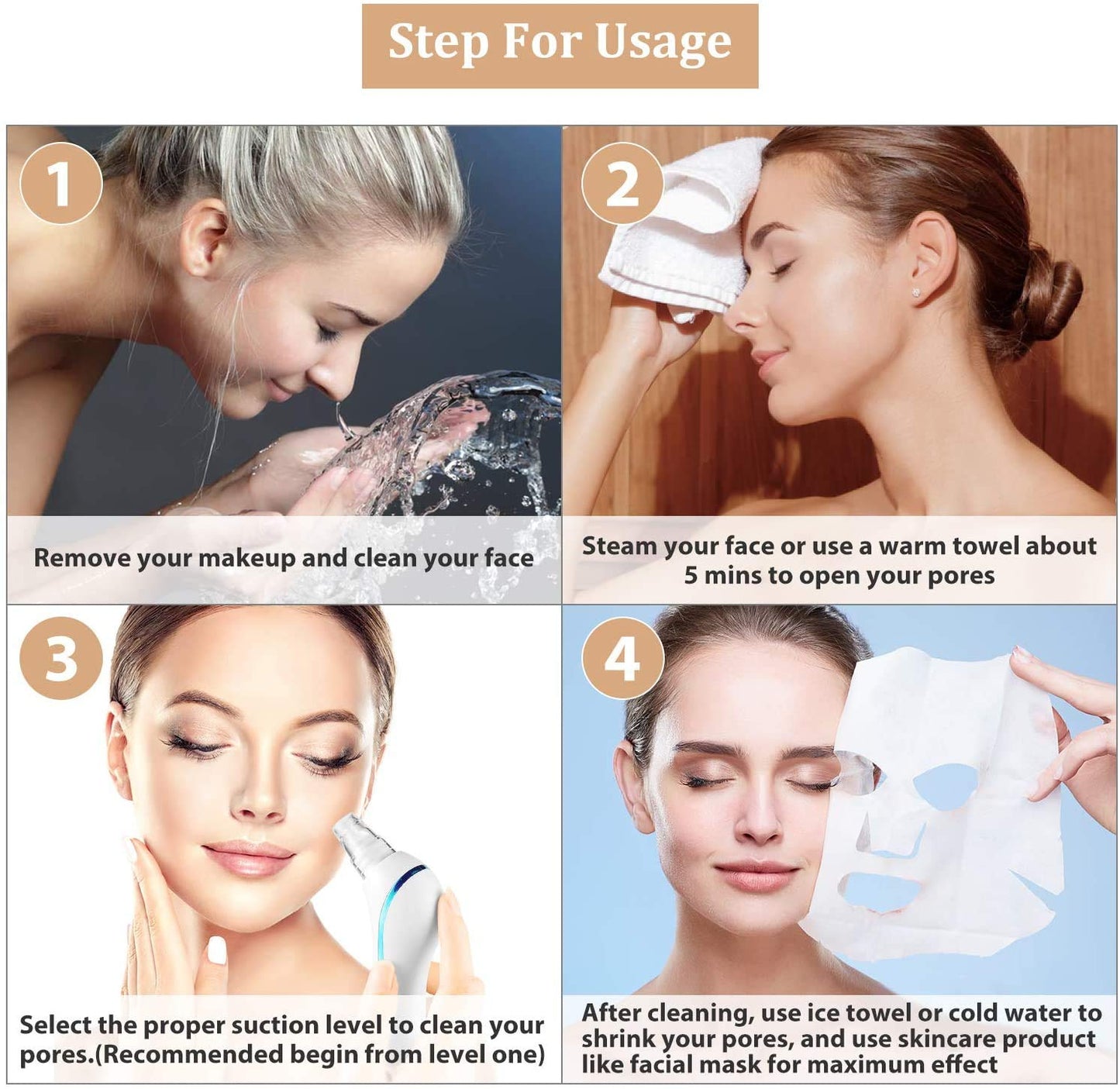 Step For Usage

1

Remove your makeup and clean your face

2

Steam your face or use a warm towel about 5 mins to open your pores

3

Select the proper suction level to clean your pores.(Recommended begin from level one)

4

After cleaning, use ice towel or cold water to shrink your pores, and use skincare product like facial mask for maximum effect